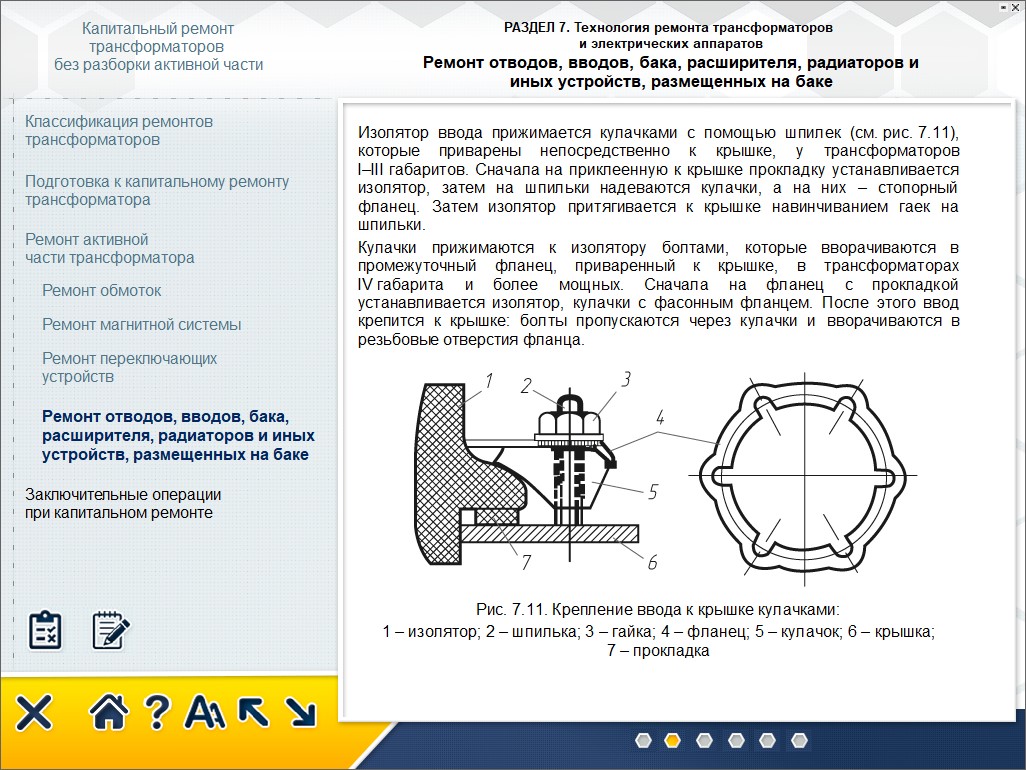 Капитальный ремонт трансформаторов без разборки активной части

РАЗДЕЛ 7. Технология ремонта трансформаторов и электрических аппаратов

Ремонт отводов, вводов, бака, расширителя, радиаторов и иных устройств, размещенных на баке

Классификация ремонтов трансформаторов

Подготовка к капитальному ремонту трансформатора

Ремонт активной части трансформатора

Ремонт обмоток

Ремонт магнитной системы

Ремонт переключающих устройств

Ремонт отводов, вводов, бака, расширителя, радиаторов и иных устройств, размещенных на баке

Заключительные операции при капитальном ремонте

Изолятор ввода прижимается кулачками с помощью шпилек (см. рис. 7.11), которые приварены непосредственно к крышке, у трансформаторов I–III габаритов. Сначала на приклеенную к крышке прокладку устанавливается изолятор, затем на шпильки надеваются кулачки, а на них – стопорный фланец. Затем изолятор притягивается к крышке навинчиванием гаек на шпильки.

Кулачки прижимаются к изолятору болтами, которые вворачиваются в промежуточный фланец, приваренный к крышке, в трансформаторах IV габарита и более мощных. Сначала на фланец с прокладкой устанавливается изолятор, кулачки с фасонным фланцем. После этого ввод крепится к крышке: болты пропускаются через кулачки и вворачиваются в резьбовые отверстия фланца.

1 2 3 4 5 6 7

Рис. 7.11. Крепление ввода к крышке кулачками:
1 – изолятор; 2 – шпилька; 3 – гайка; 4 – фланец; 5 – кулачок; 6 – крышка; 7 – прокладка